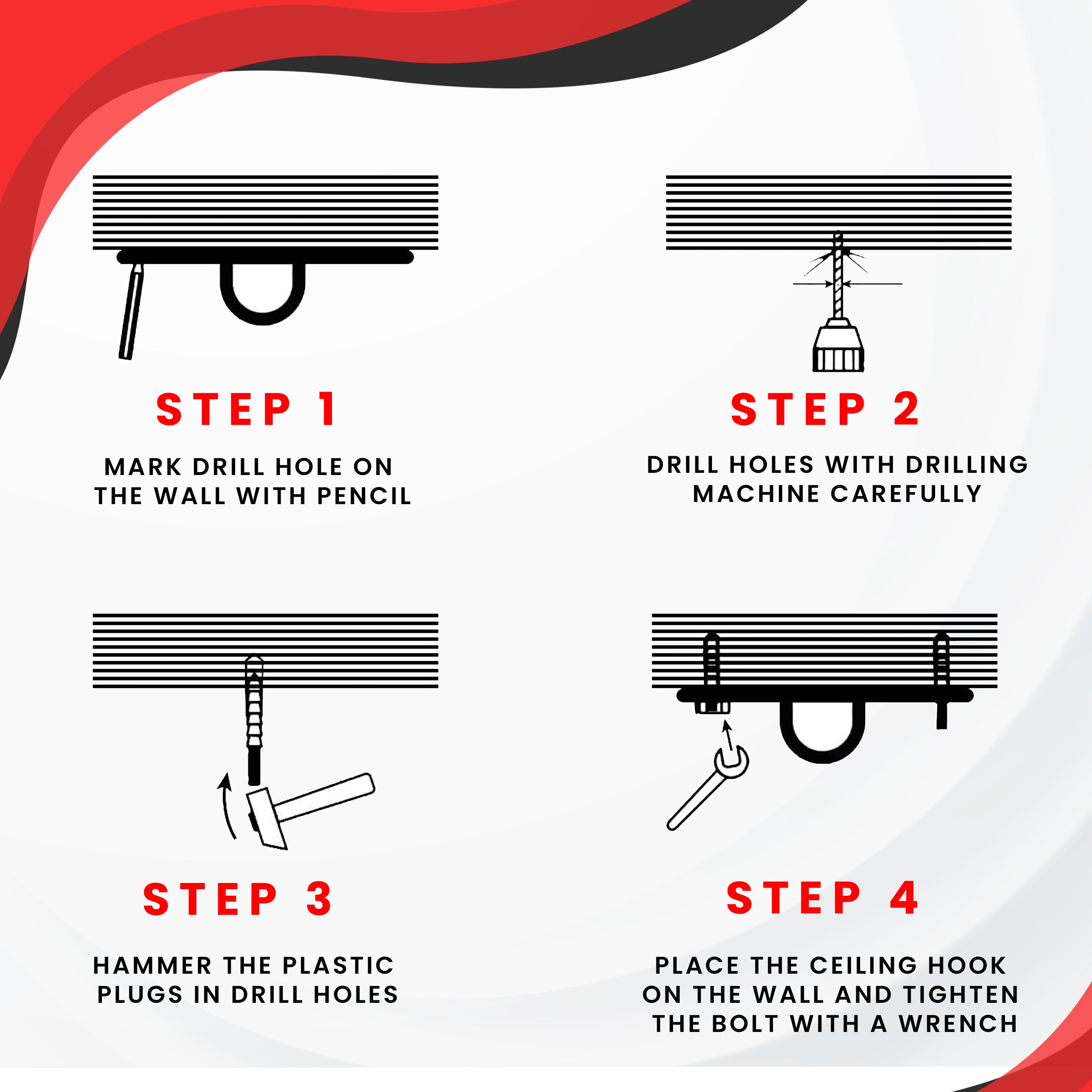 STEP 1

MARK DRILL HOLE ON THE WALL WITH PENCIL

STEP 2

DRILL HOLES WITH DRILLING MACHINE CAREFULLY

STEP 3

HAMMER THE PLASTIC PLUGS IN DRILL HOLES

STEP 4

PLACE THE CEILING HOOK ON THE WALL AND TIGHTEN THE BOLT WITH A WRENCH